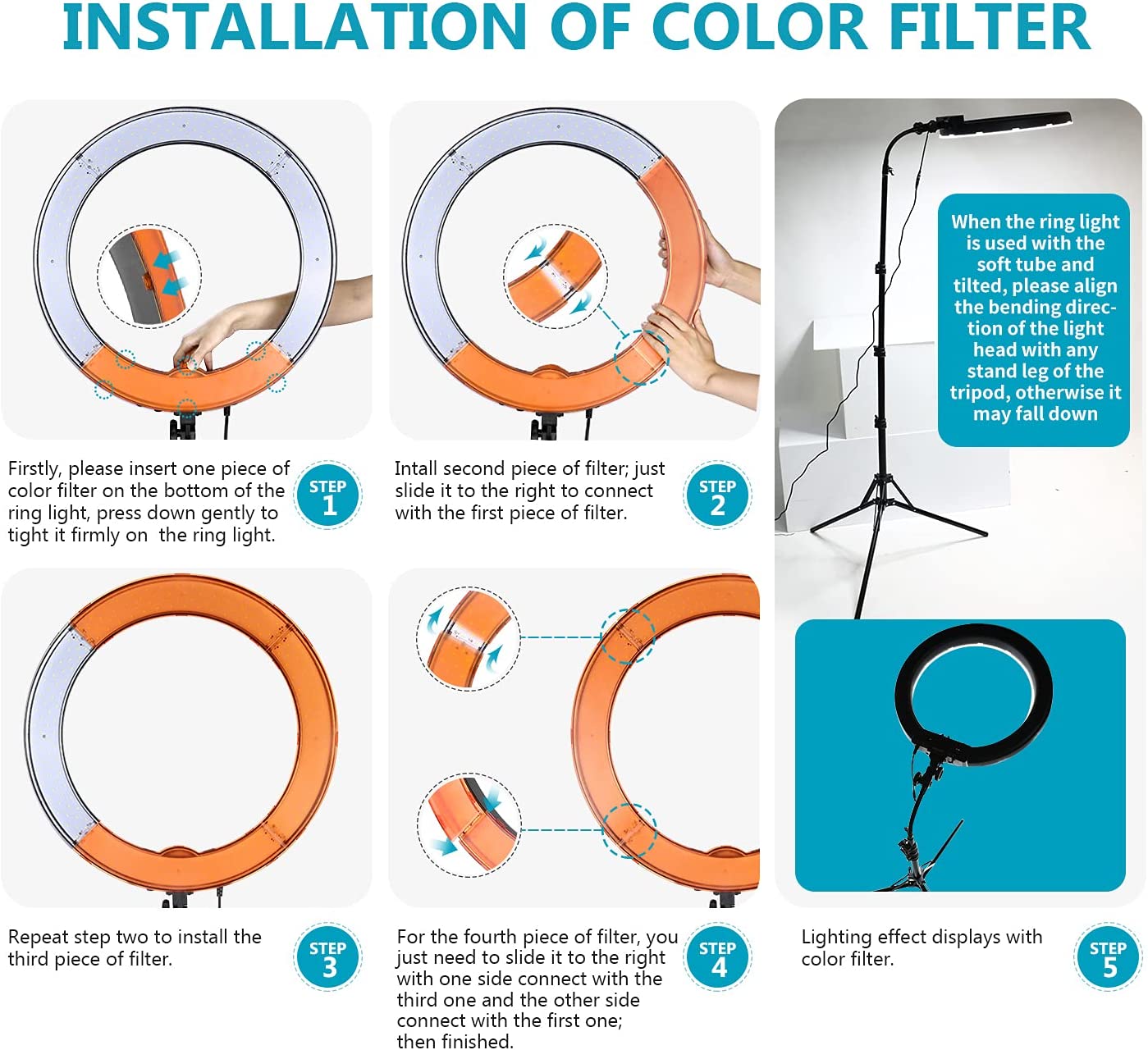 INSTALLATION OF COLOR FILTER

Firstly, please insert one piece of color filter on the bottom of the ring light, press down gently to tight it firmly on the ring light.

STEP 1

Intall second piece of filter; just slide it to the right to connect with the first piece of filter.

STEP 2

When the ring light is used with the soft tube and tilted, please align the bending direction of the light head with any stand leg of the tripod, otherwise it may fall down

Repeat step two to install the third piece of filter.

STEP 3

For the fourth piece of filter, you just need to slide it to the right with one side connect with the third one and the other side connect with the first one; then finished.

STEP 4

Lighting effect displays with color filter.

STEP 5