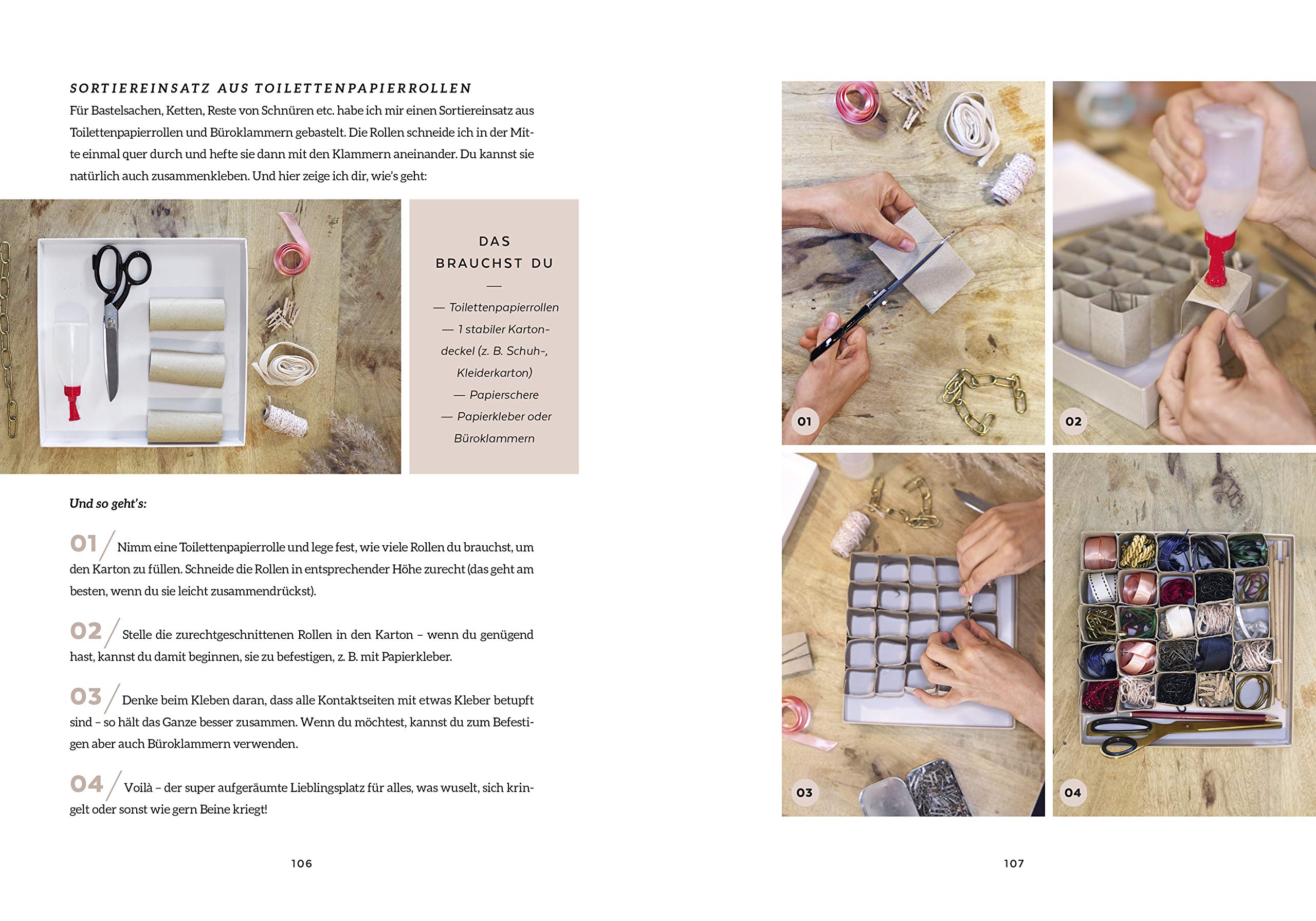 SORTIEREINSATZ AUS TOILETTENPAPIERROLLEN
Für Bastelsachen, Ketten, Reste von Schnüren etc. habe ich mir einen Sortiereinsatz aus Toilettenpapierrollen und Büroklammern gebastelt. Die Rollen schneide ich in der Mitte einmal quer durch und hefte sie dann mit den Klammern aneinander. Du kannst sie natürlich auch zusammenkleben. Und hier zeige ich dir, wie's geht:

DAS BRAUCHST DU
—
— Toilettenpapierrollen
— 1 stabiler Kartondeckel (z. B. Schuh-, Kleiderkarton)
— Papierschere
— Papierkleber oder Büroklammern

Und so geht's:

01 / Nimm eine Toilettenpapierrolle und lege fest, wie viele Rollen du brauchst, um den Karton zu füllen. Schneide die Rollen in entsprechender Höhe zurecht (das geht am besten, wenn du sie leicht zusammendrückst).

02 / Stelle die zurechtgeschnittenen Rollen in den Karton – wenn du genügend hast, kannst du damit beginnen, sie zu befestigen, z. B. mit Papierkleber.

03 / Denke beim Kleben daran, dass alle Kontaktseiten mit etwas Kleber betupft sind – so hält das Ganze besser zusammen. Wenn du möchtest, kannst du zum Befestigen aber auch Büroklammern verwenden.

04 / Voilà – der super aufgeräumte Lieblingsplatz für alles, was wuselt, sich kringelt oder sonst wie gern Beine kriegt!

106

01
02
03
04

107